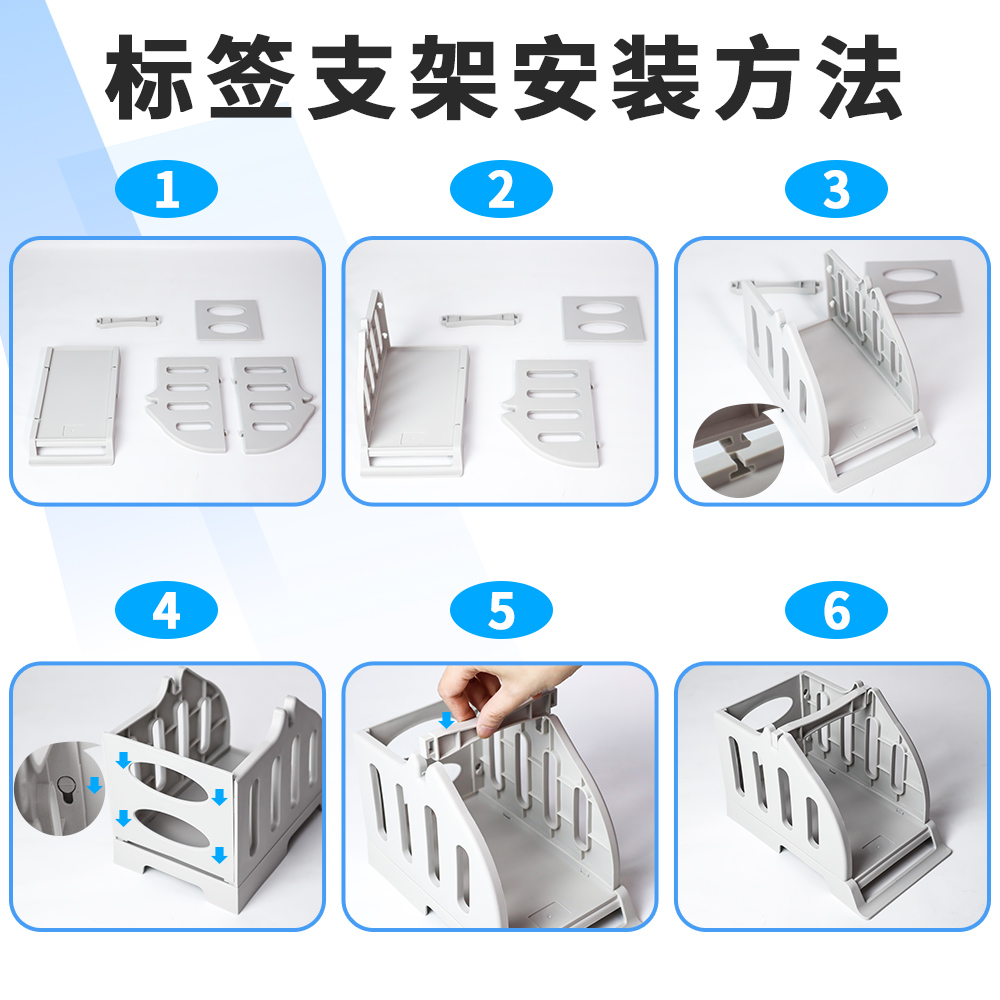 标签支架安装方法

1

2

3

4

5

6