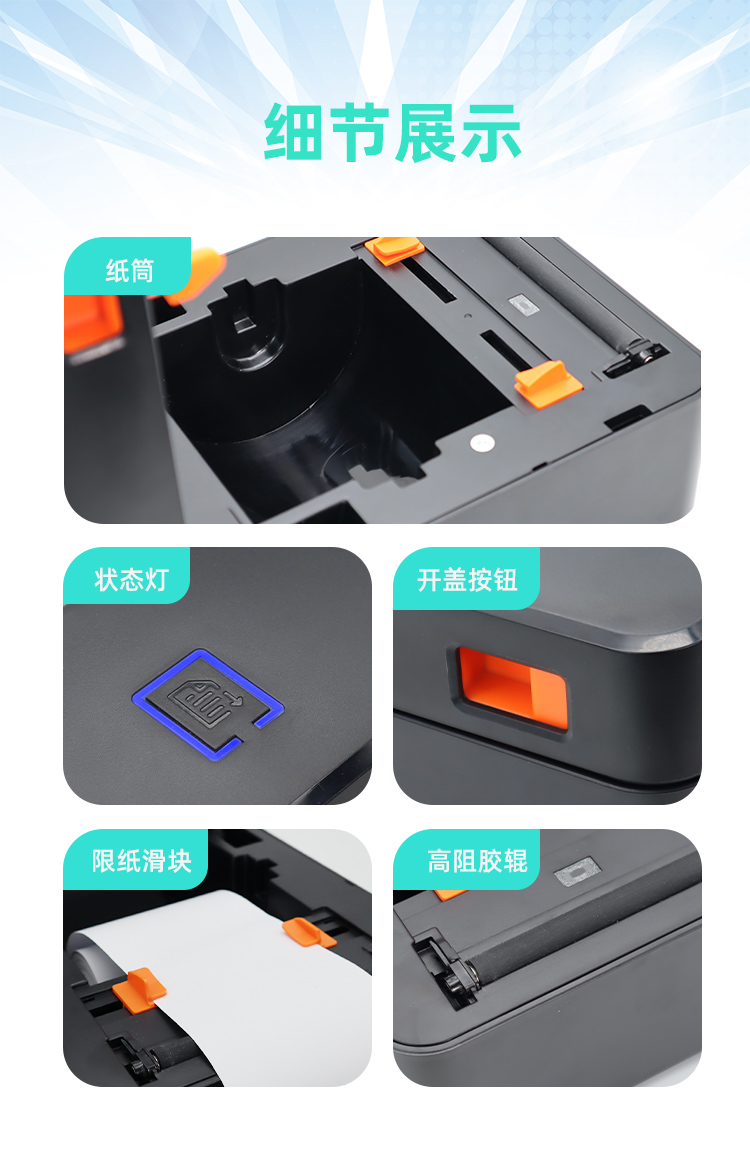 细节展示

纸筒

状态灯

开盖按钮

限纸滑块

高阻胶辊