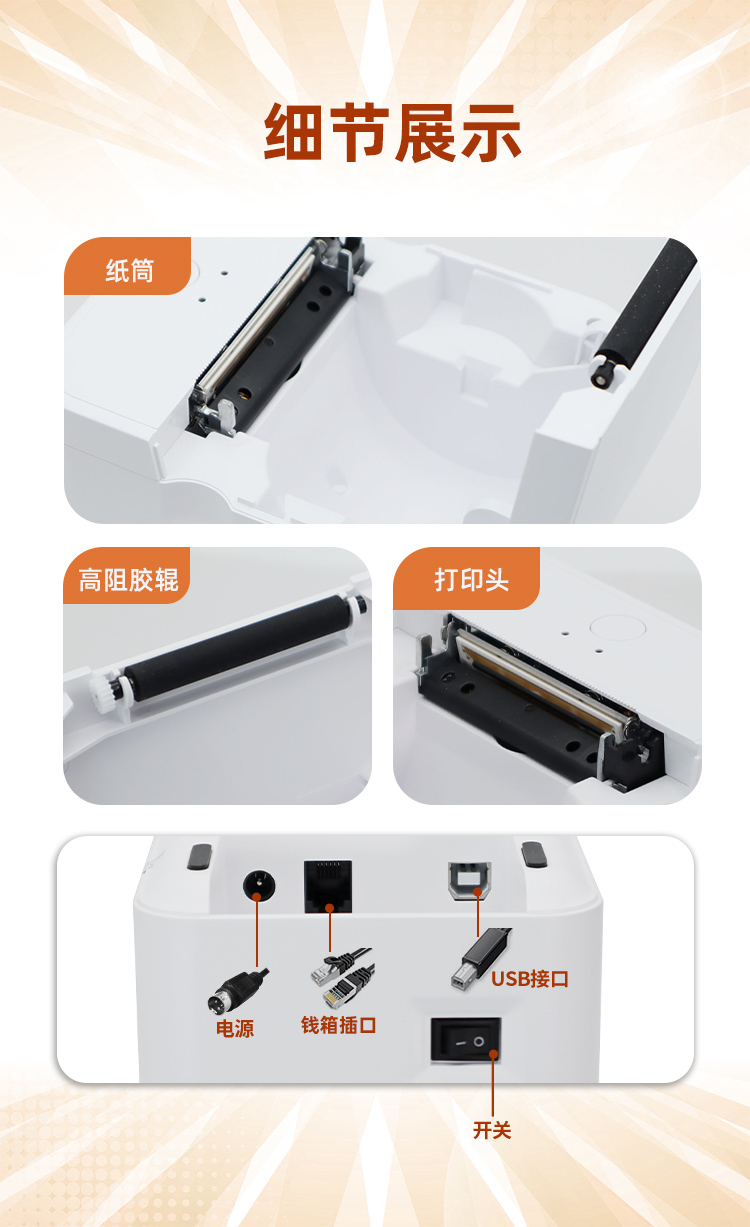 细节展示

纸筒

高阻胶辊

打印头

电源

钱箱插口

USB接口

开关