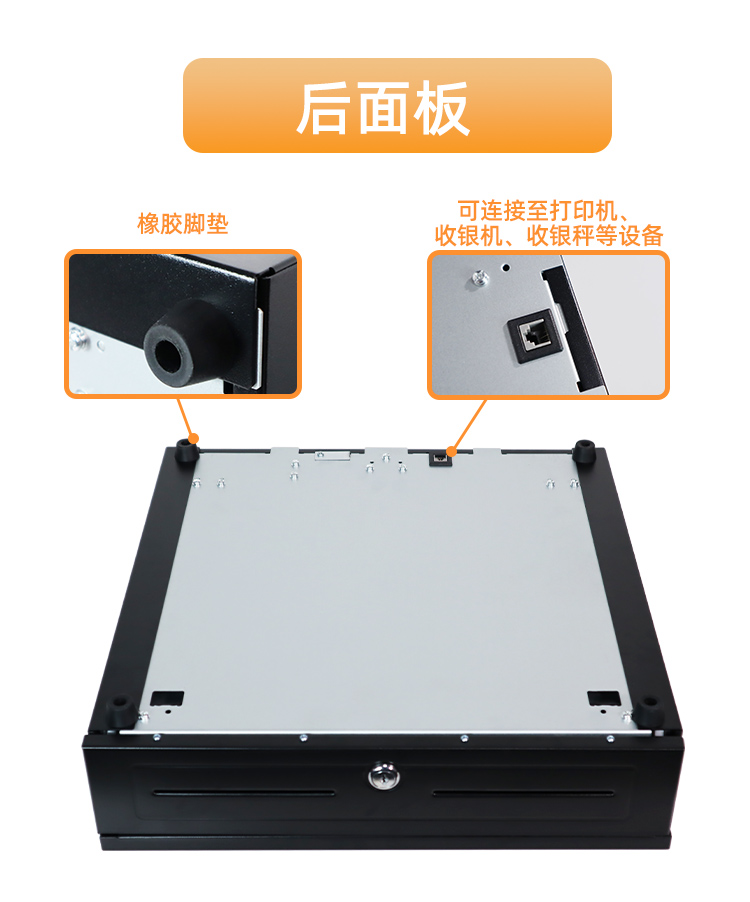 后面板

橡胶脚垫

可连接至打印机、收银机、收银秤等设备